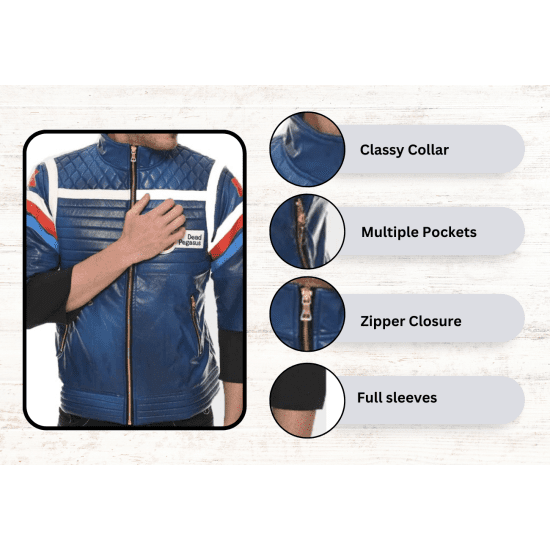 Dead Pegasus

Classy Collar

Multiple Pockets

Zipper Closure

Full sleeves